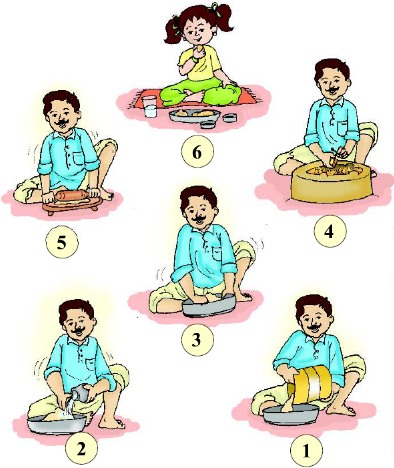 6

5

4

3

2

1